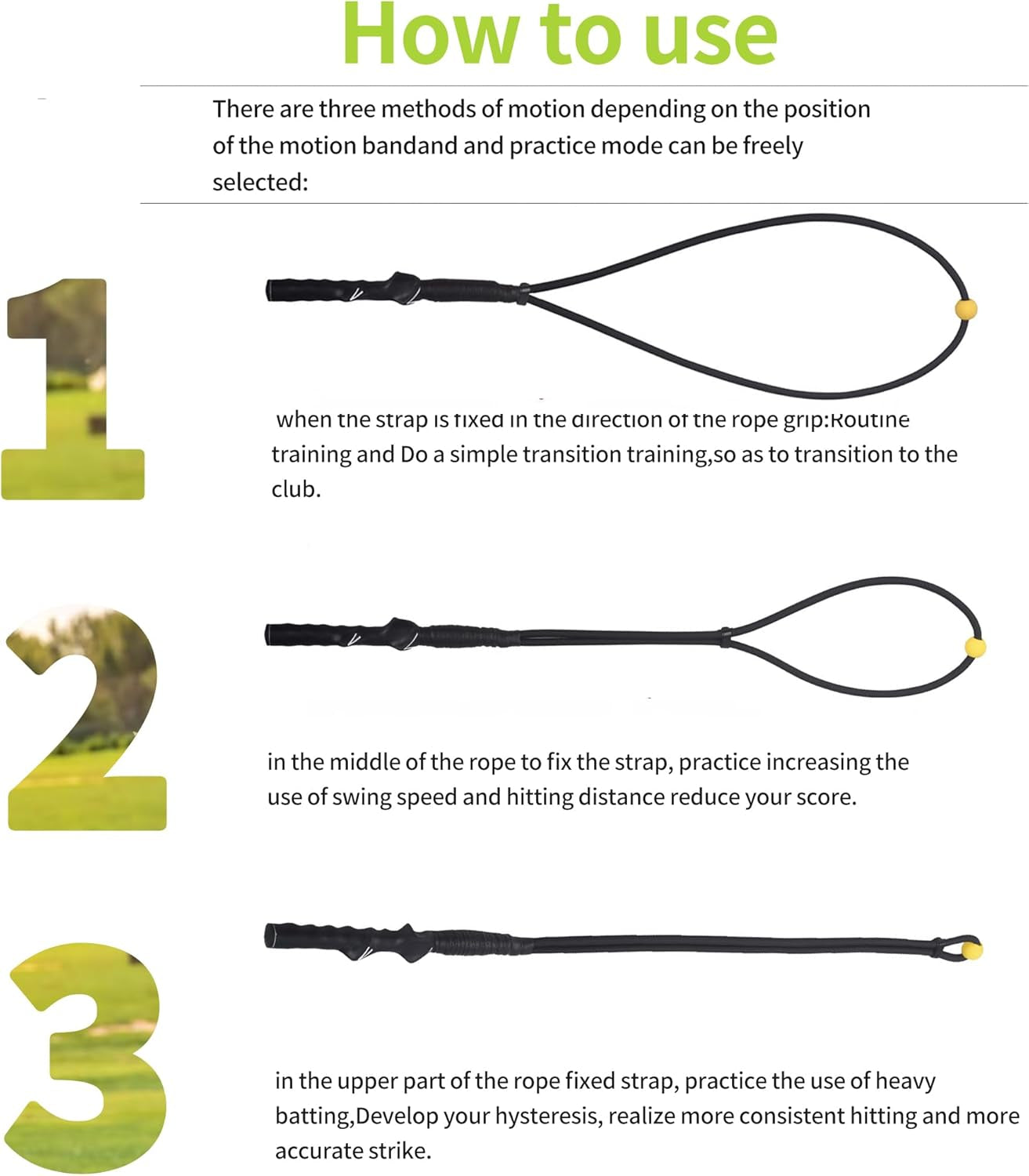 How to use

There are three methods of motion depending on the position of the motion bandand and practice mode can be freely selected:

1

when the strap is fixed in the direction of the rope grip:Routine training and Do a simple transition training,so as to transition to the club.

2

in the middle of the rope to fix the strap, practice increasing the use of swing speed and hitting distance reduce your score.

3

in the upper part of the rope fixed strap, practice the use of heavy batting,Develop your hysteresis, realize more consistent hitting and more accurate strike.