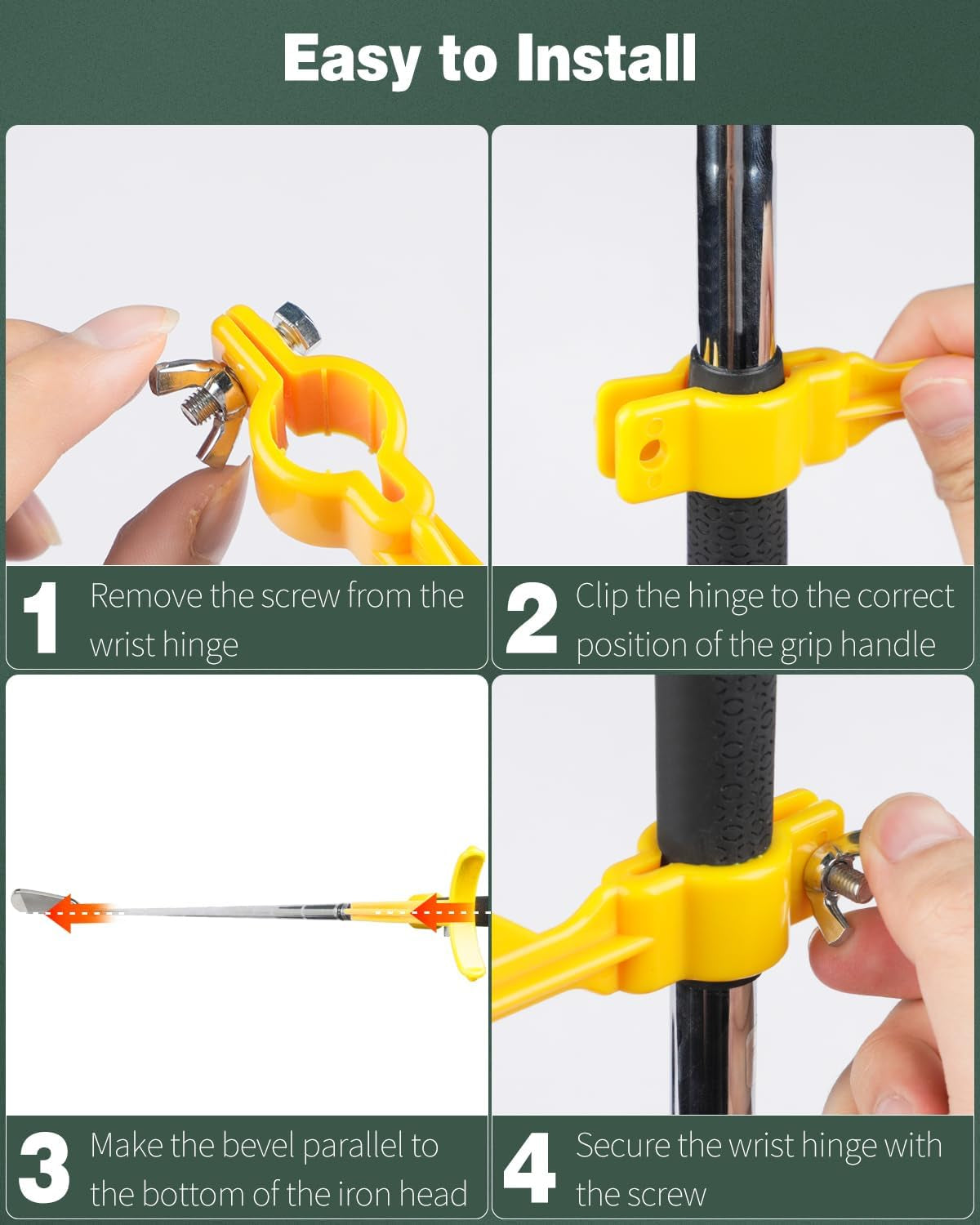 Easy to Install

1 Remove the screw from the wrist hinge

2 Clip the hinge to the correct position of the grip handle

3 Make the bevel parallel to the bottom of the iron head

4 Secure the wrist hinge with the screw